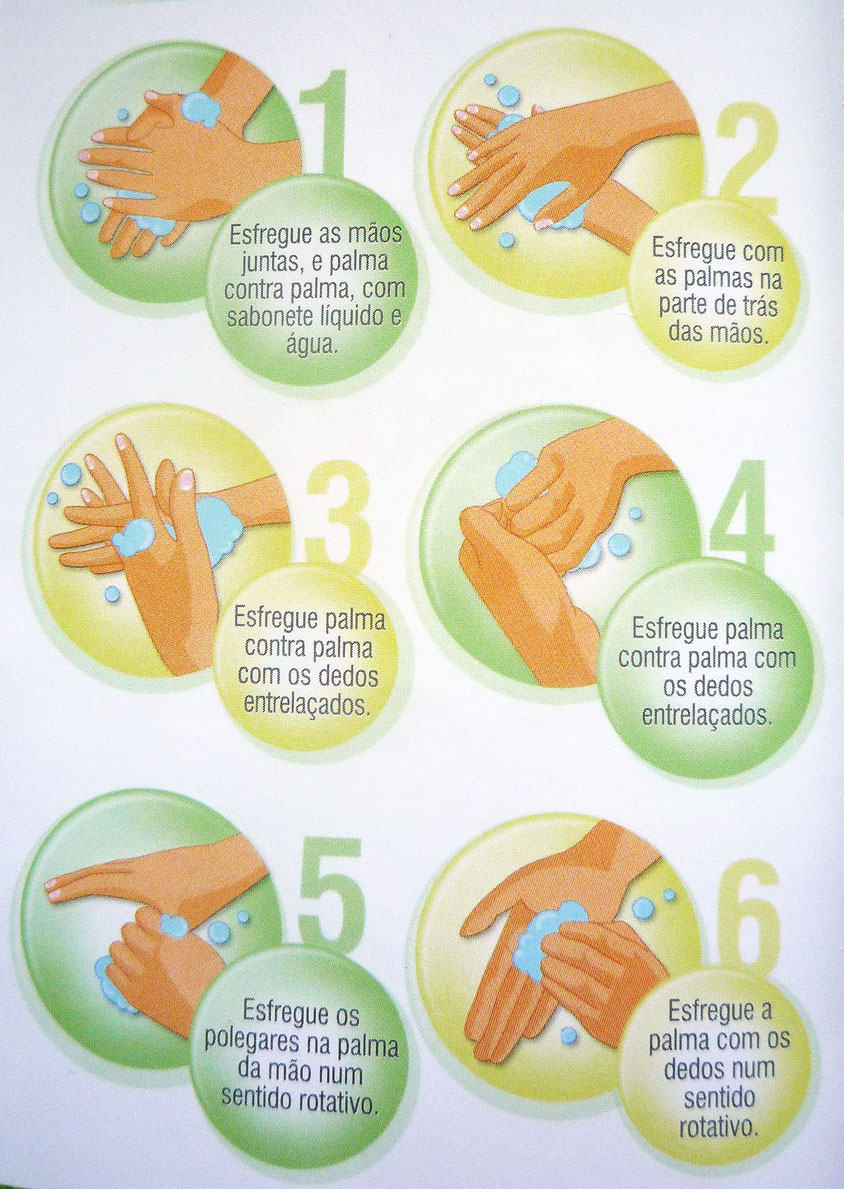 1

Esfregue as mãos juntas, e palma contra palma, com sabonete líquido e água.

2

Esfregue com as palmas na parte de trás das mãos.

3

Esfregue palma contra palma com os dedos entrelaçados.

4

Esfregue palma contra palma com os dedos entrelaçados.

5

Esfregue os polegares na palma da mão num sentido rotativo.

6

Esfregue a palma com os dedos num sentido rotativo.