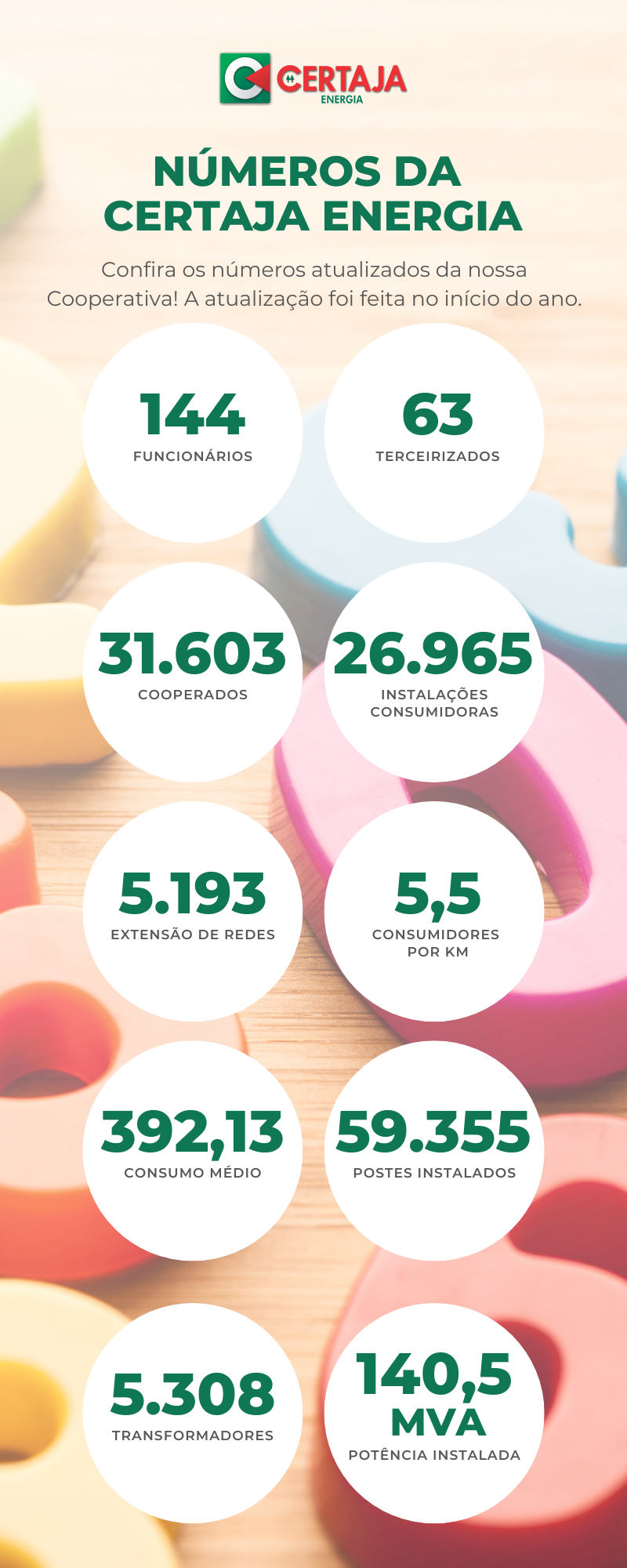 CERTAJA ENERGIA

NÚMEROS DA CERTAJA ENERGIA

Confira os números atualizados da nossa Cooperativa! A atualização foi feita no início do ano.

144
FUNCIONÁRIOS

63
TERCEIRIZADOS

31.603
COOPERADOS

26.965
INSTALAÇÕES CONSUMIDORAS

5.193
EXTENSÃO DE REDES

5,5
CONSUMIDORES POR KM

392,13
CONSUMO MÉDIO

59.355
POSTES INSTALADOS

5.308
TRANSFORMADORES

140,5 MVA
POTÊNCIA INSTALADA